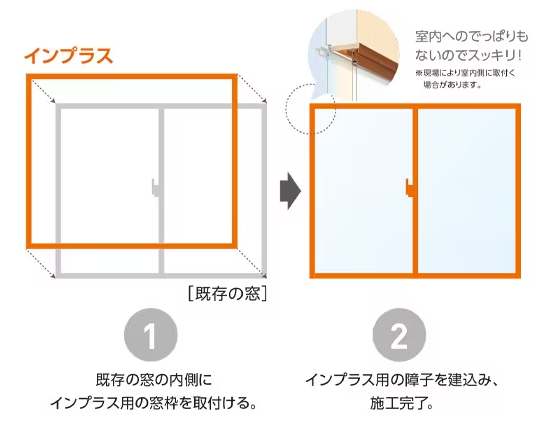 インプラス

室内へのでっぱりもないのでスッキリ！
※現場により室内側に取付く場合があります。

［既存の窓］

1

既存の窓の内側に
インプラス用の窓枠を取付ける。

2

インプラス用の障子を建込み、
施工完了。