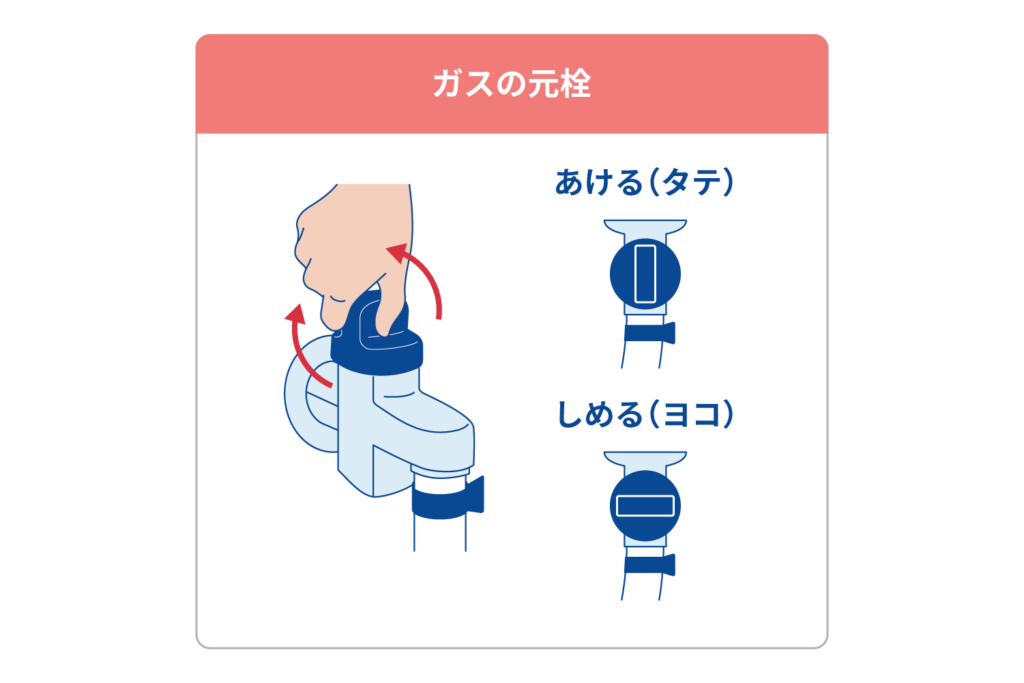 ガスの元栓

あける（タテ）

しめる（ヨコ）