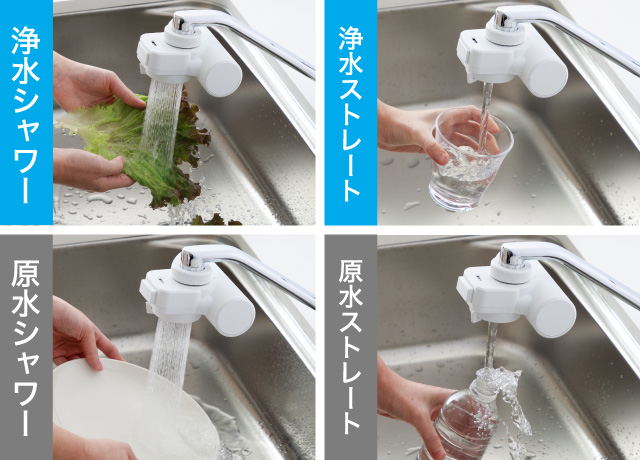 浄水シャワー

浄水ストレート

原水シャワー

原水ストレート