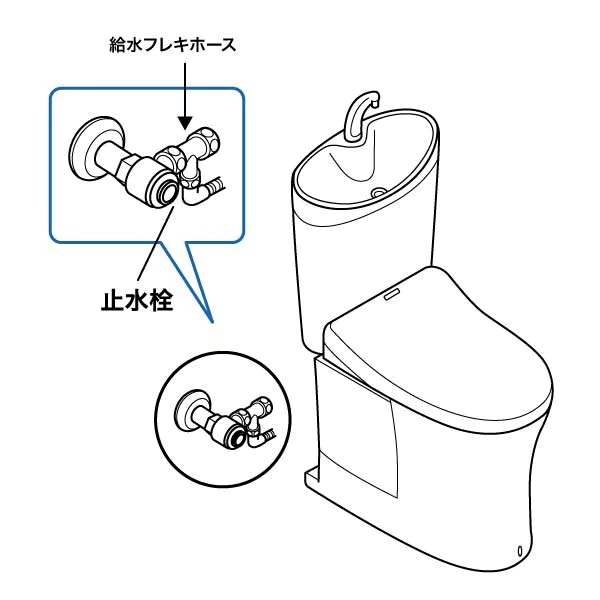 給水フレキホース

止水栓