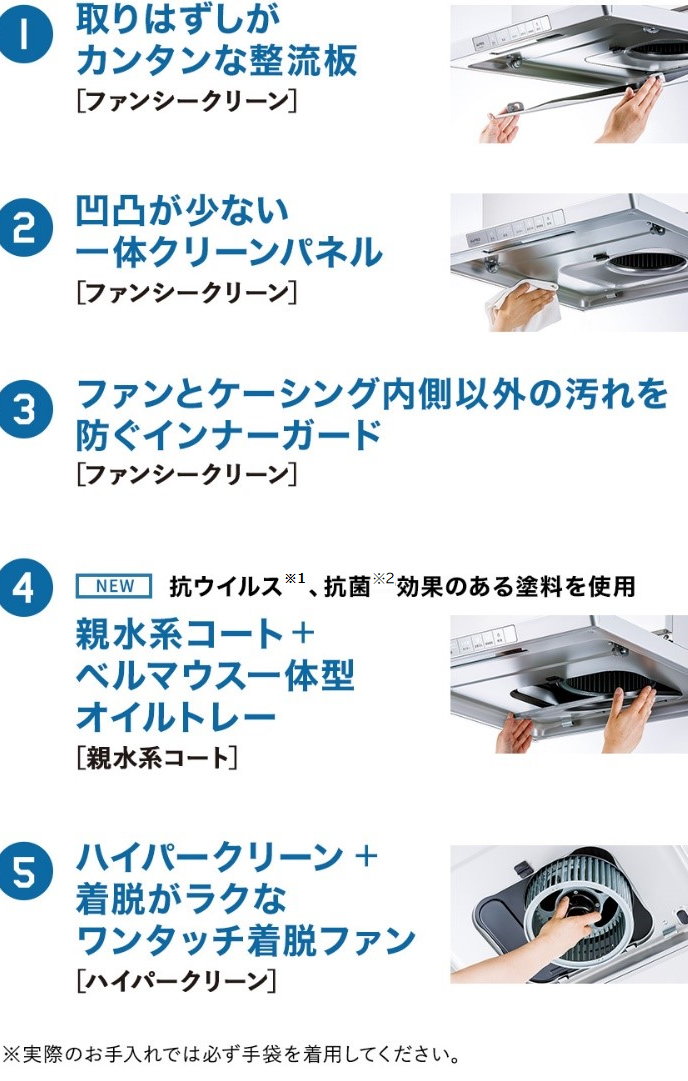 1
取りはずしがカンタンな整流板
［ファンシークリーン］

2
凹凸が少ない一体クリーンパネル
［ファンシークリーン］

3
ファンとケーシング内側以外の汚れを防ぐインナーガード
［ファンシークリーン］

4
NEW 抗ウイルス※1、抗菌※2効果のある塗料を使用
親水系コート＋ベルマウス一体型オイルトレー
［親水系コート］

5
ハイパークリーン＋着脱がラクなワンタッチ着脱ファン
［ハイパークリーン］

※実際のお手入れでは必ず手袋を着用してください。