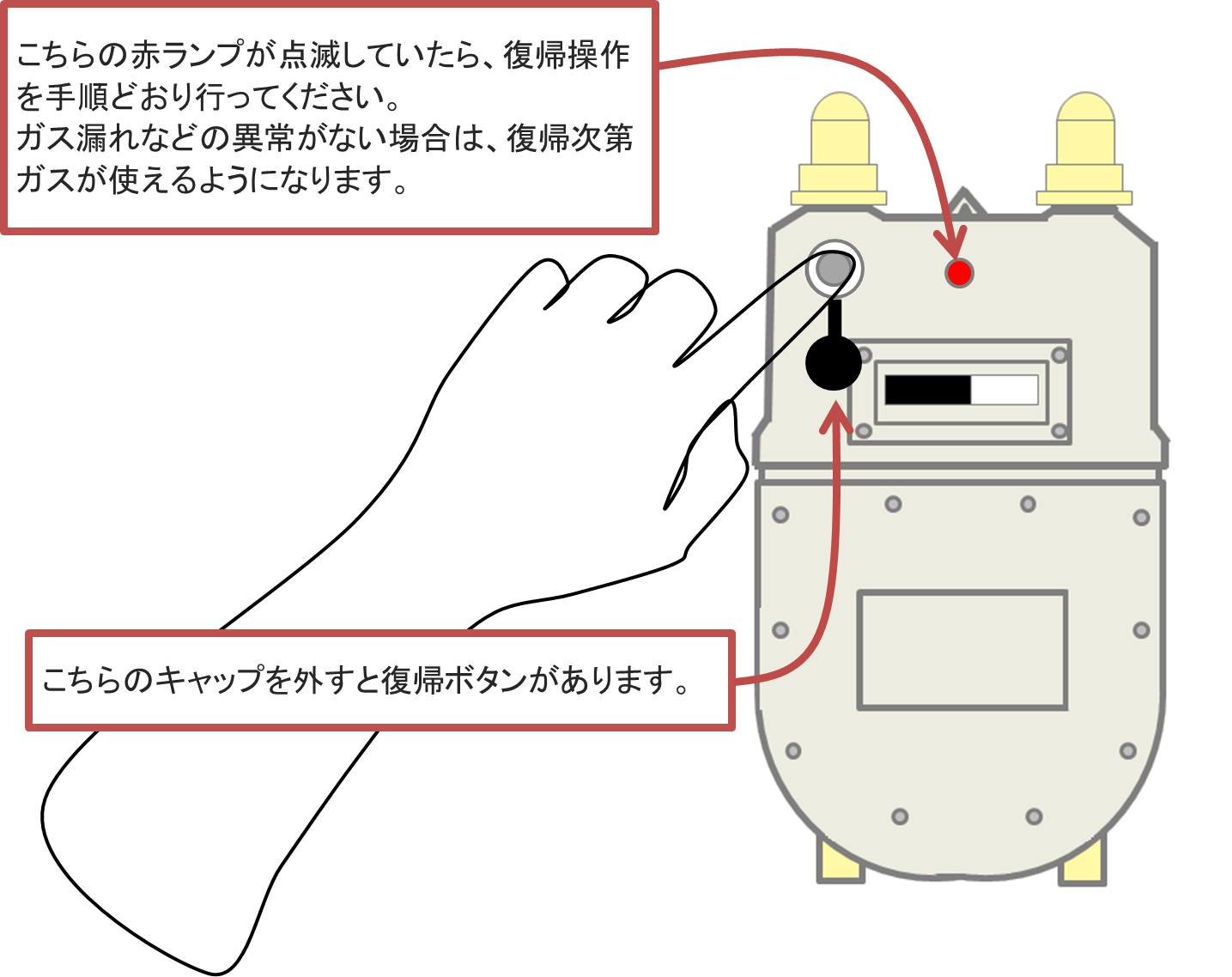 こちらの赤ランプが点滅していたら、復帰操作を手順どおり行ってください。
ガス漏れなどの異常がない場合は、復帰次第ガスが使えるようになります。

こちらのキャップを外すと復帰ボタンがあります。