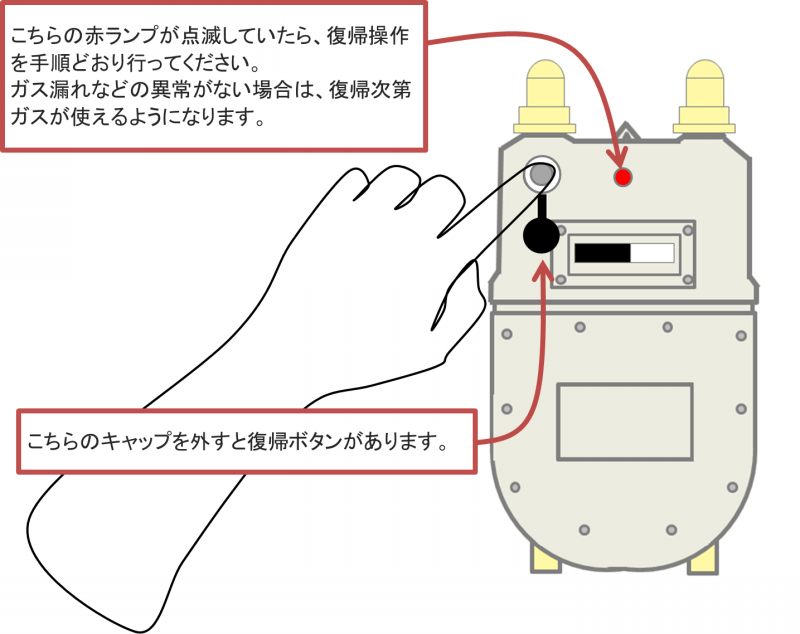 こちらの赤ランプが点滅していたら、復帰操作を手順どおり行ってください。
ガス漏れなどの異常がない場合は、復帰次第ガスが使えるようになります。

こちらのキャップを外すと復帰ボタンがあります。