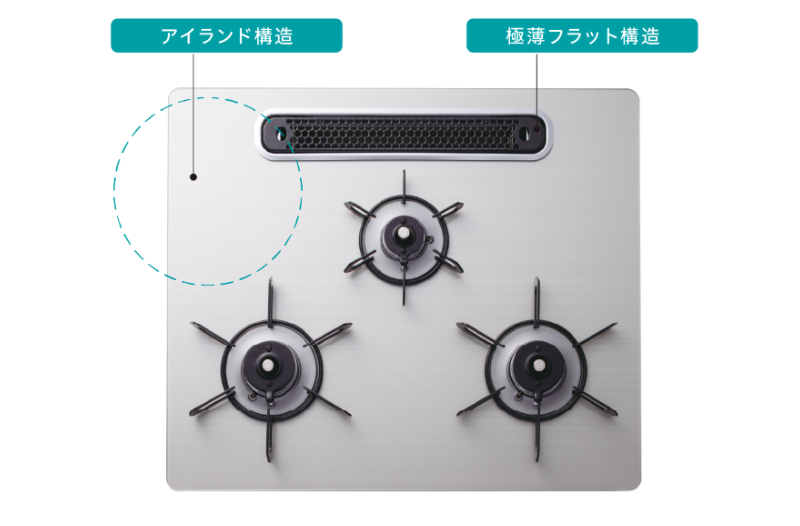 アイランド構造

極薄フラット構造